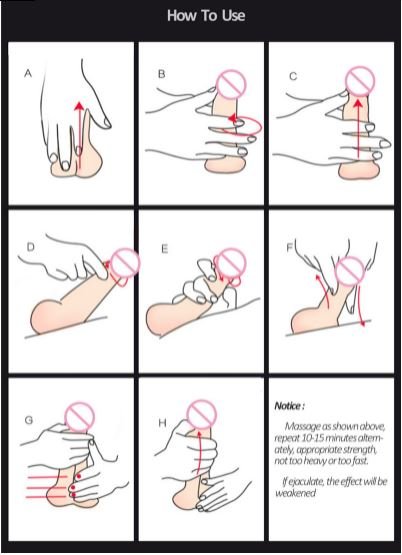 How To Use

A

B

C

D

E

F

G

H

Notice :

Massage as shown above, repeat 10-15 minutes alternately, appropriate strength, not too heavy or too fast.

If ejaculate, the effect will be weakened